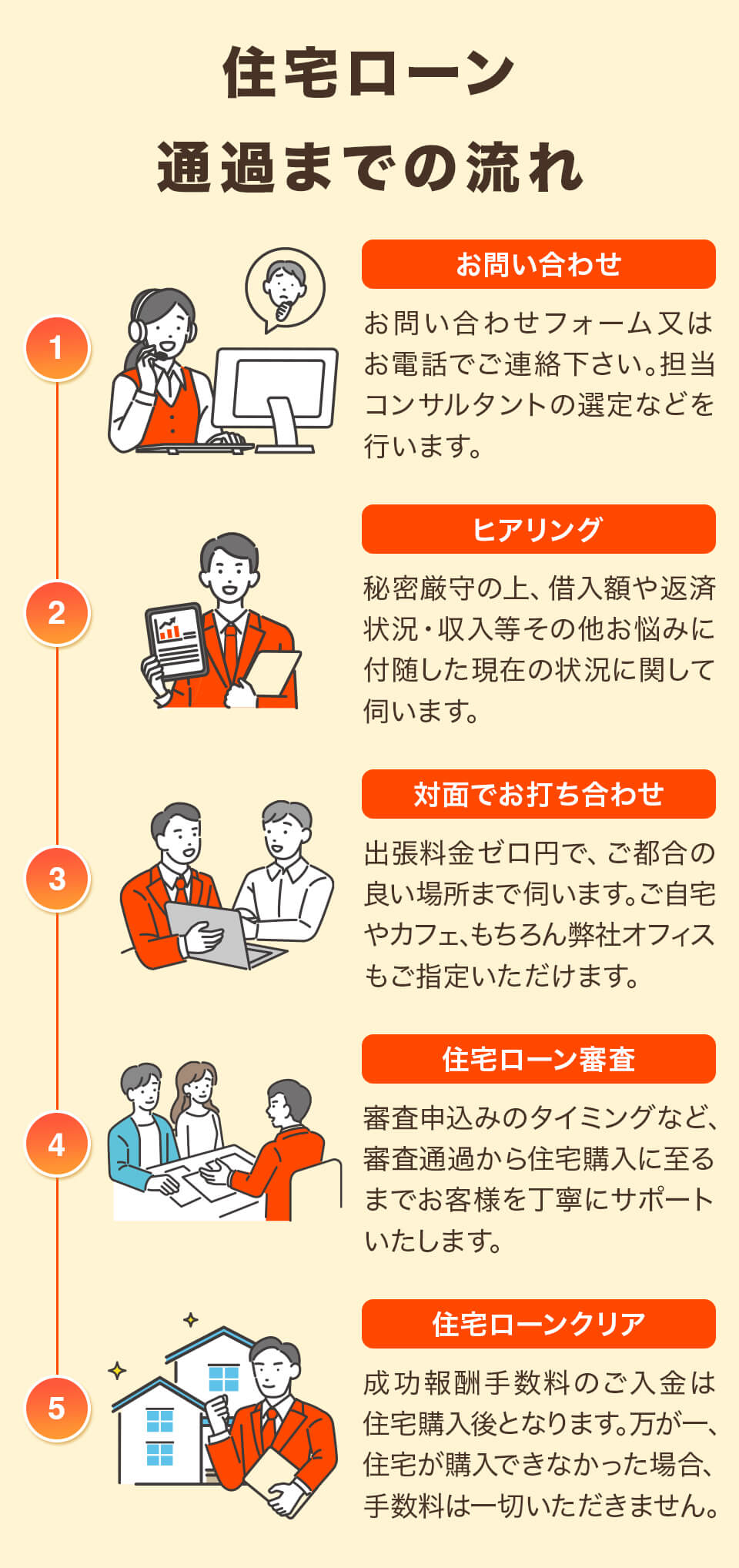 住宅ローン
通過までの流れ

1

お問い合わせ

お問い合わせフォーム又はお電話でご連絡下さい。担当コンサルタントの選定などを行います。

2

ヒアリング

秘密厳守の上、借入額や返済状況・収入等その他お悩みに付随した現在の状況に関して伺います。

3

対面でお打ち合わせ

出張料金ゼロ円で、ご都合の良い場所まで伺います。ご自宅やカフェ、もちろん弊社オフィスもご指定いただけます。

4

住宅ローン審査

審査申込みのタイミングなど、審査通過から住宅購入に至るまでお客様を丁寧にサポートいたします。

5

住宅ローンクリア

成功報酬手数料のご入金は住宅購入後となります。万が一、住宅が購入できなかった場合、手数料は一切いただきません。